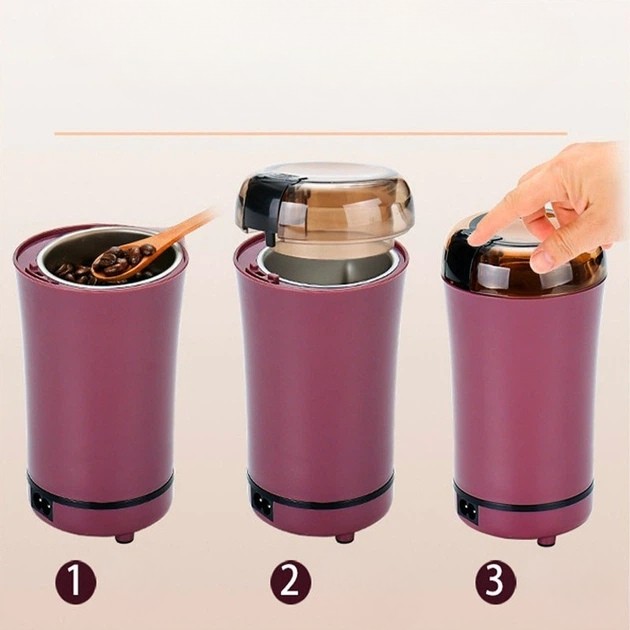 1

2

3